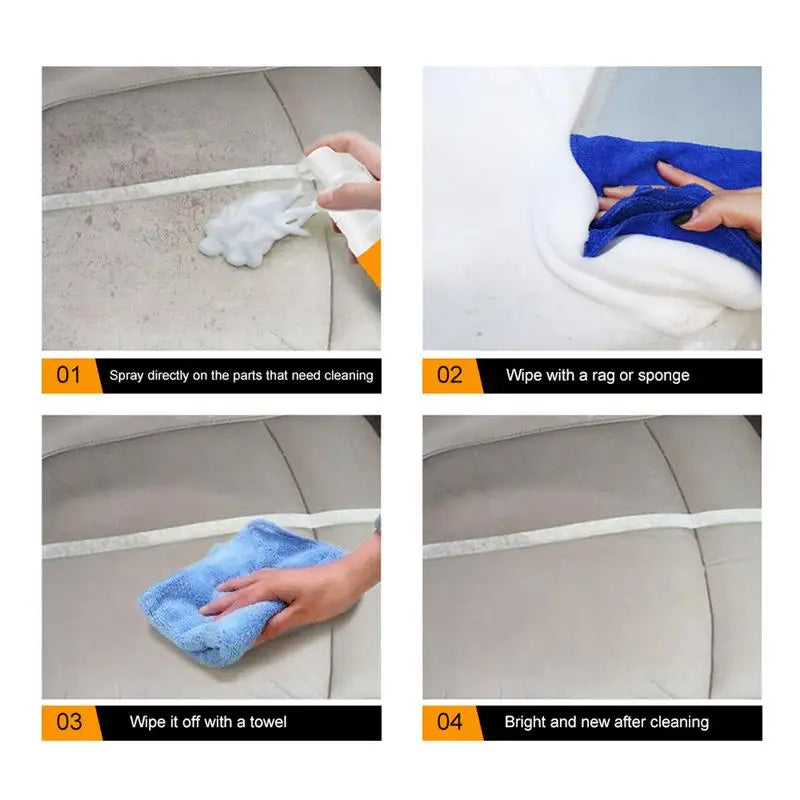 01 Spray directly on the parts that need cleaning

02 Wipe with a rag or sponge

03 Wipe it off with a towel

04 Bright and new after cleaning